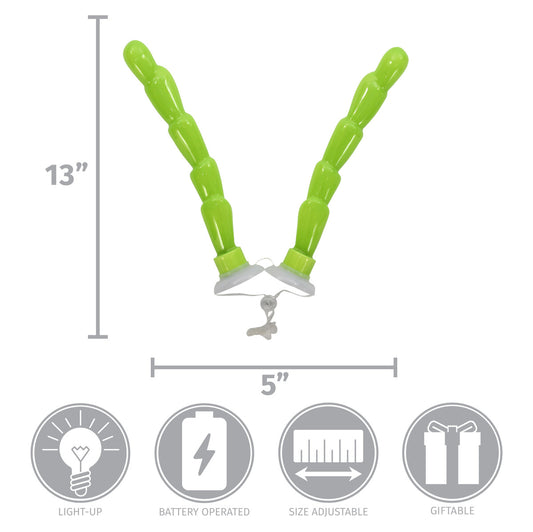 13”

5”

LIGHT-UP

BATTERY OPERATED

SIZE ADJUSTABLE

GIFTABLE